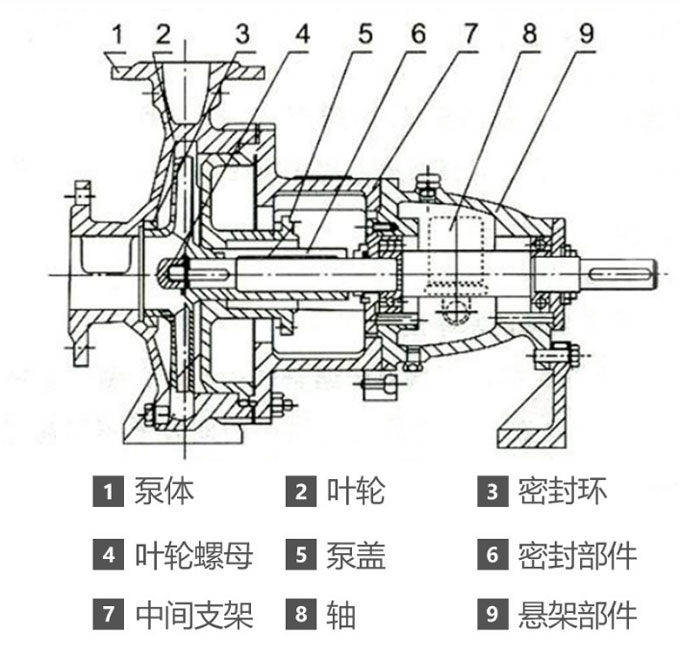 1 2 3 4 5 6 7 8 9

1 泵体
2 叶轮
3 密封环
4 叶轮螺母
5 泵盖
6 密封部件
7 中间支架
8 轴
9 悬架部件